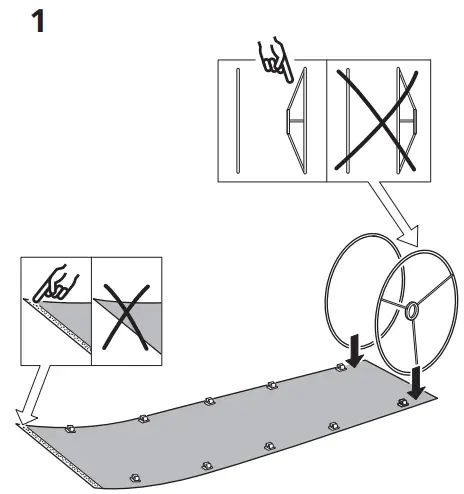 1