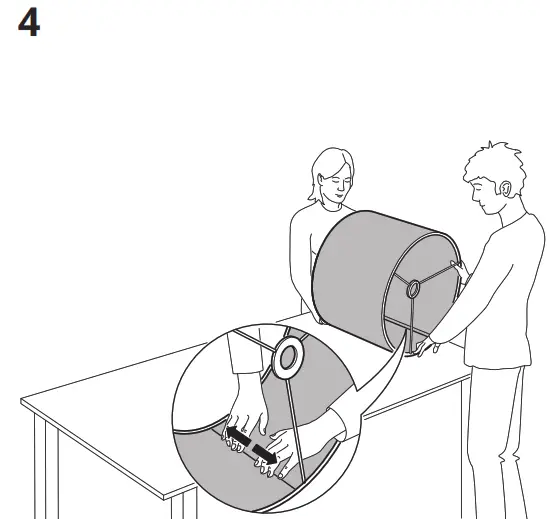 4