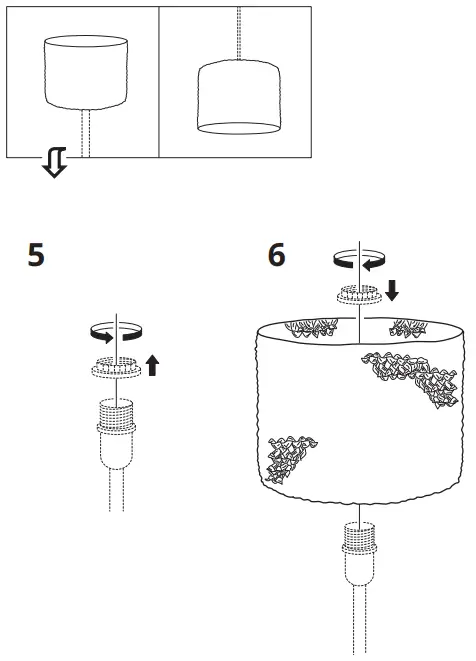 5

6