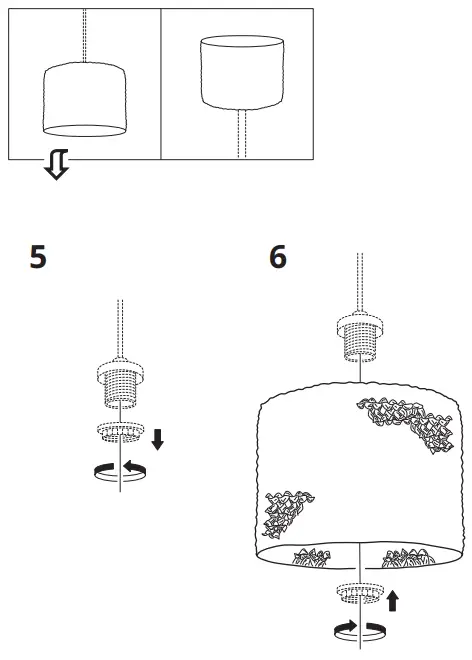 5

6