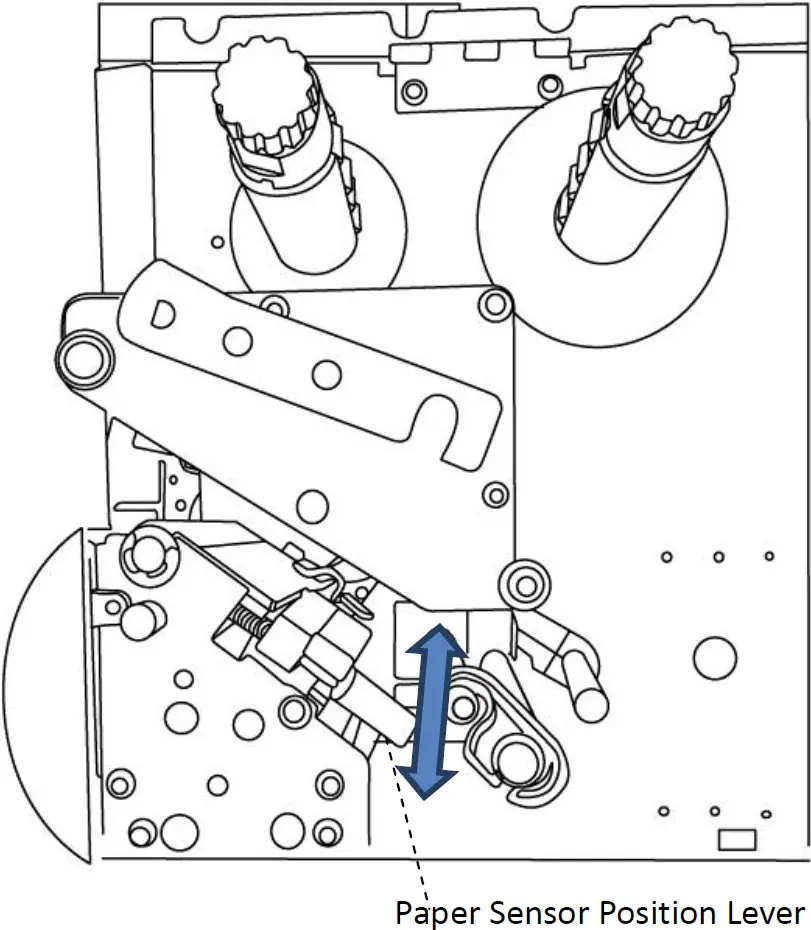 Paper Sensor Position Lever