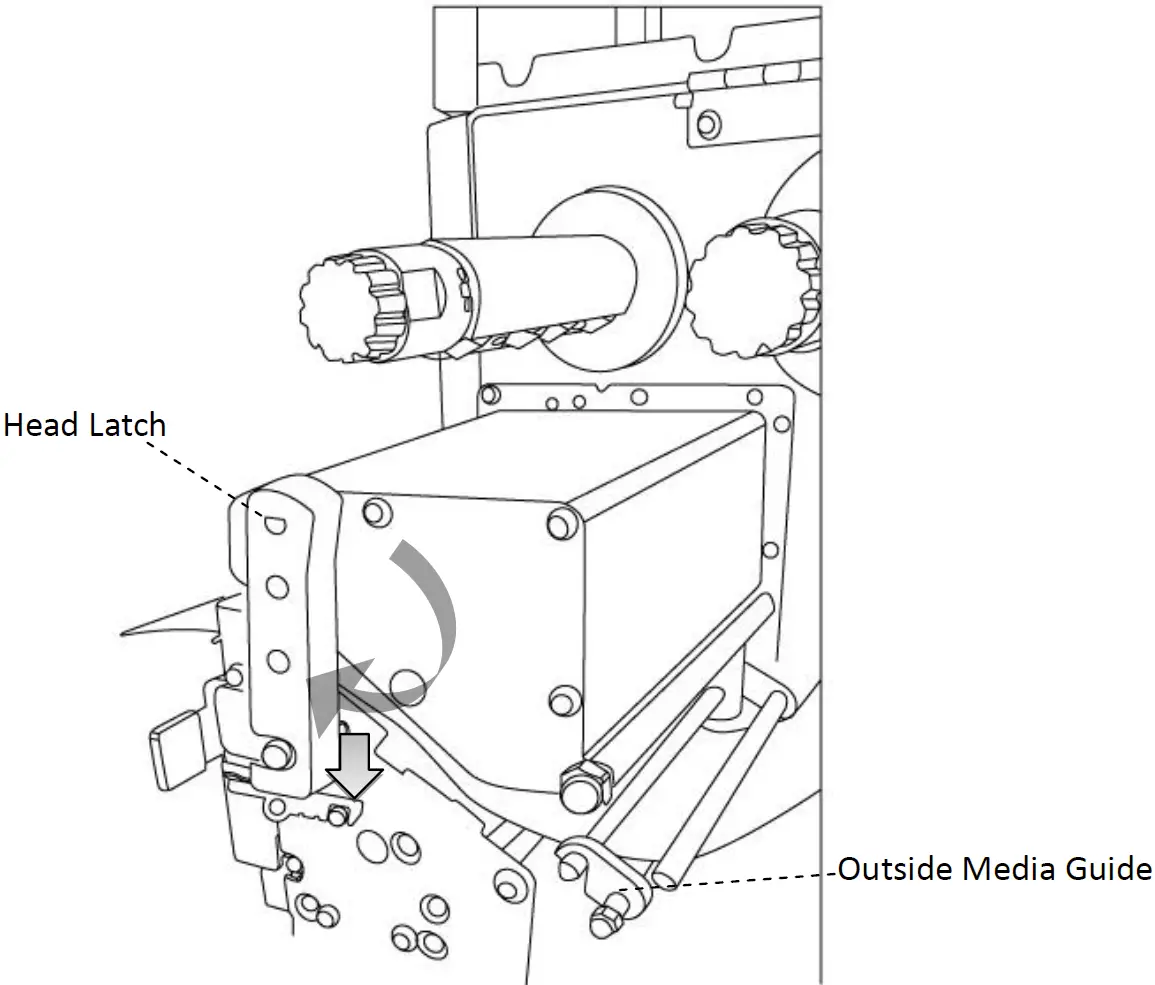 Head Latch

Outside Media Guide