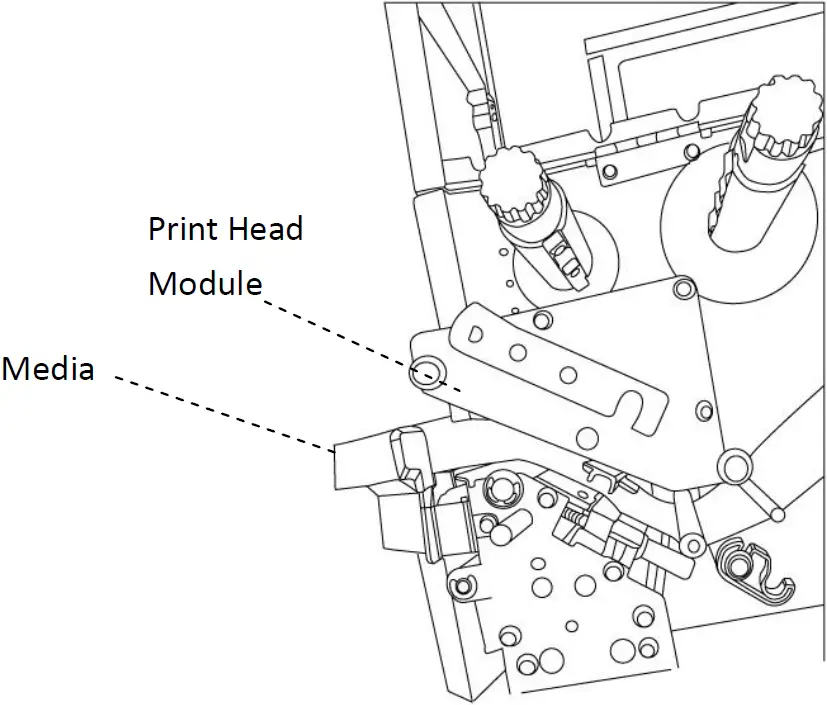 Print Head
Module

Media