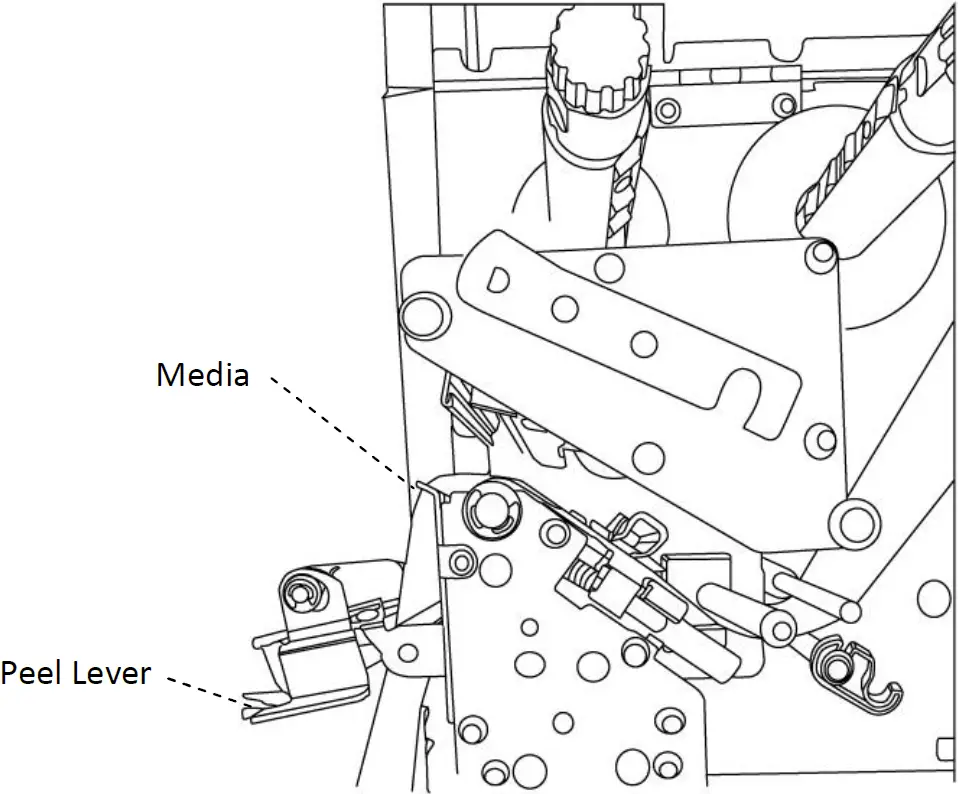 Media

Peel Lever