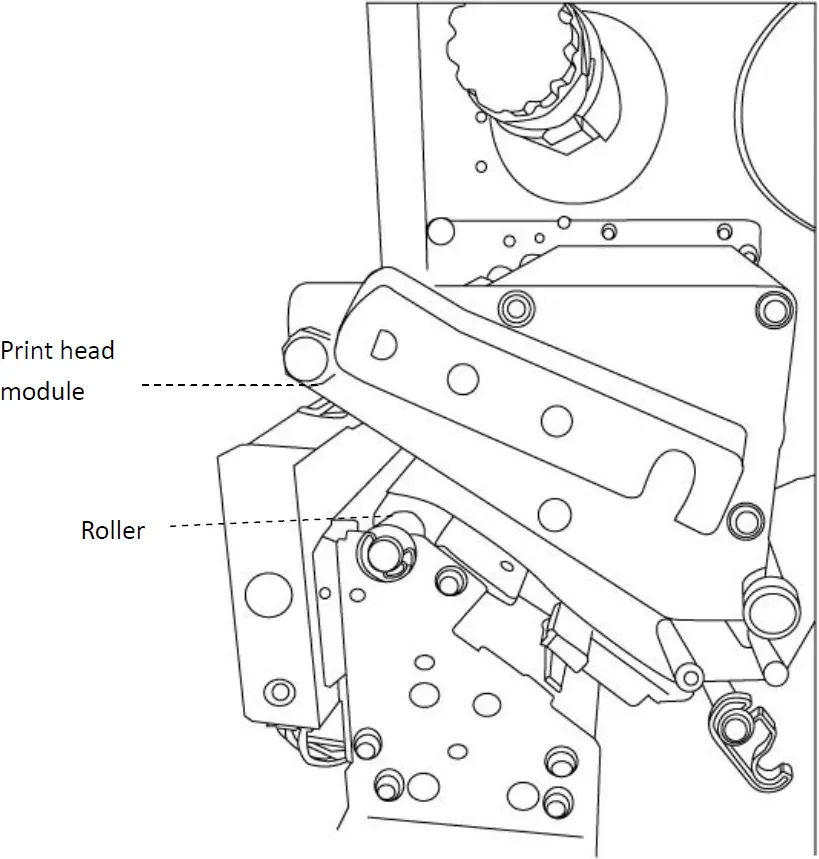 Print head module

Roller