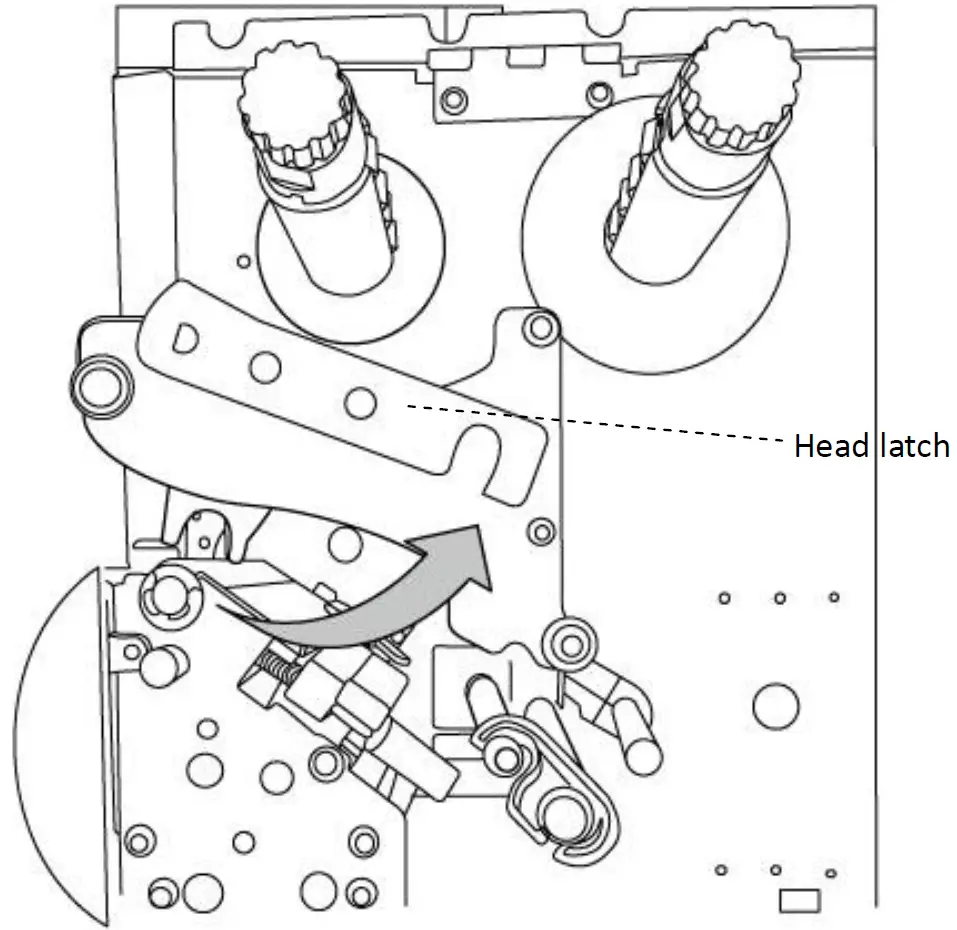 Head latch