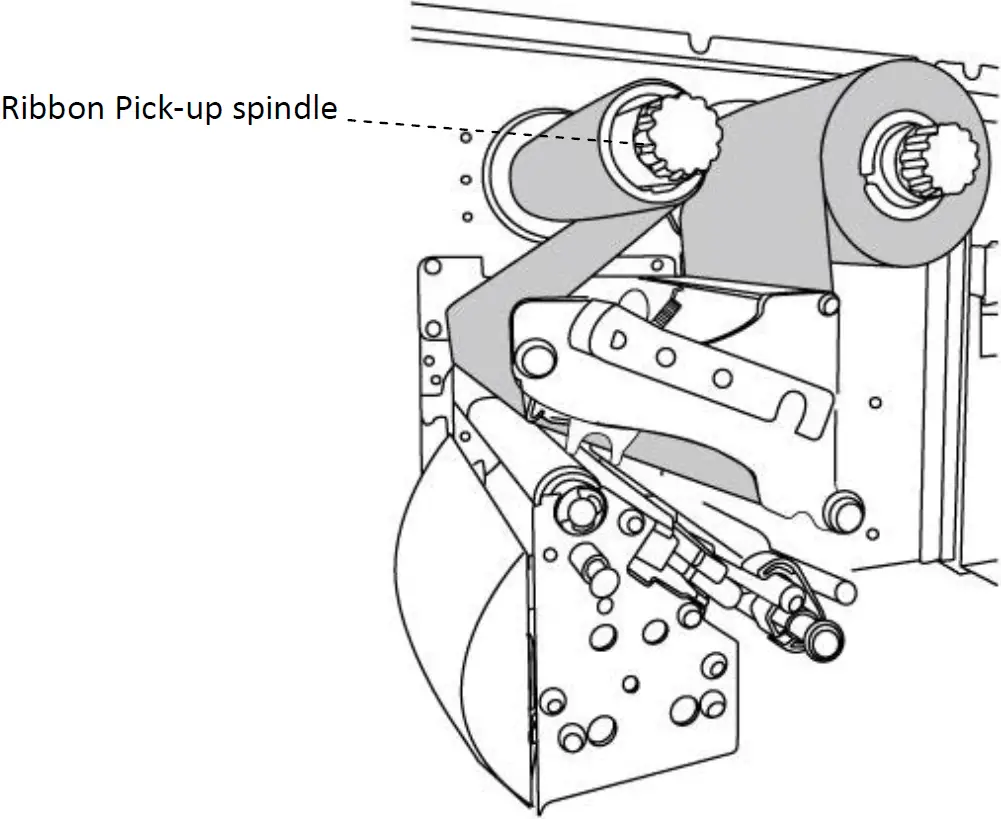 Ribbon Pick-up spindle