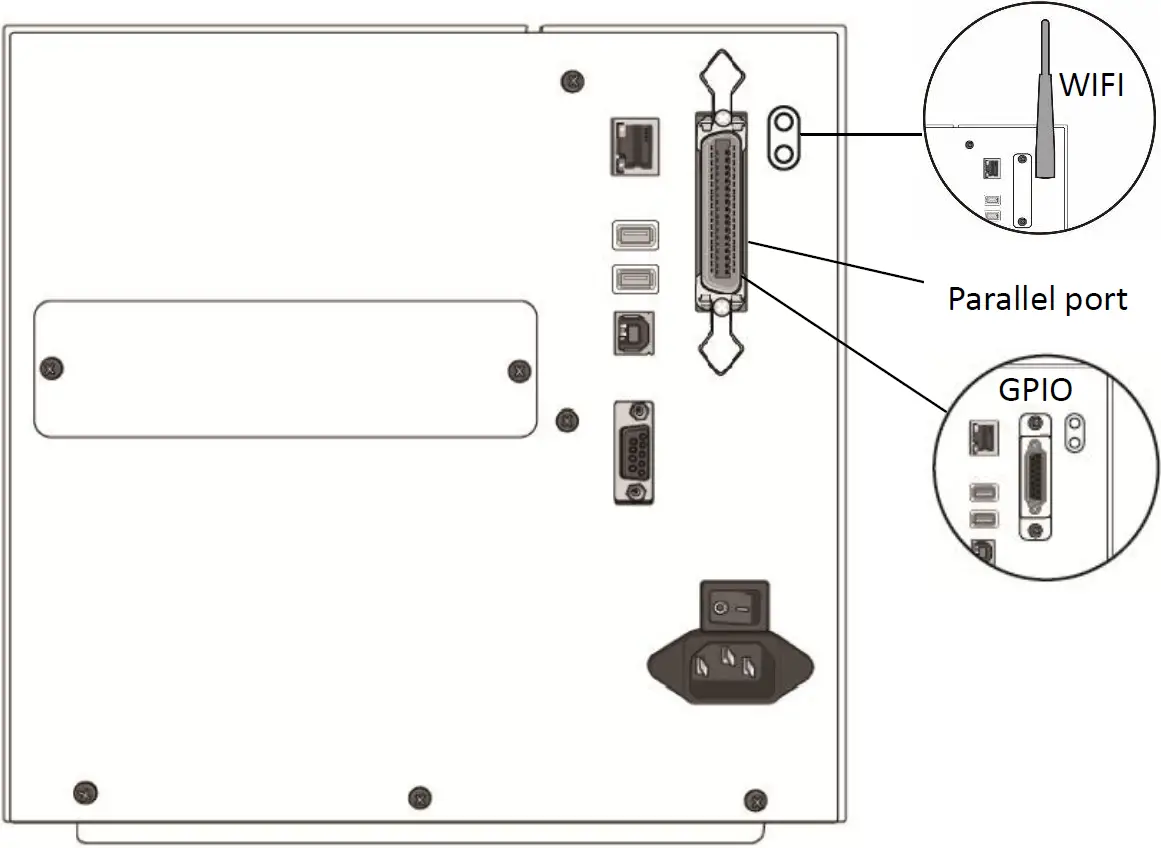 WIFI

Parallel port

GPIO