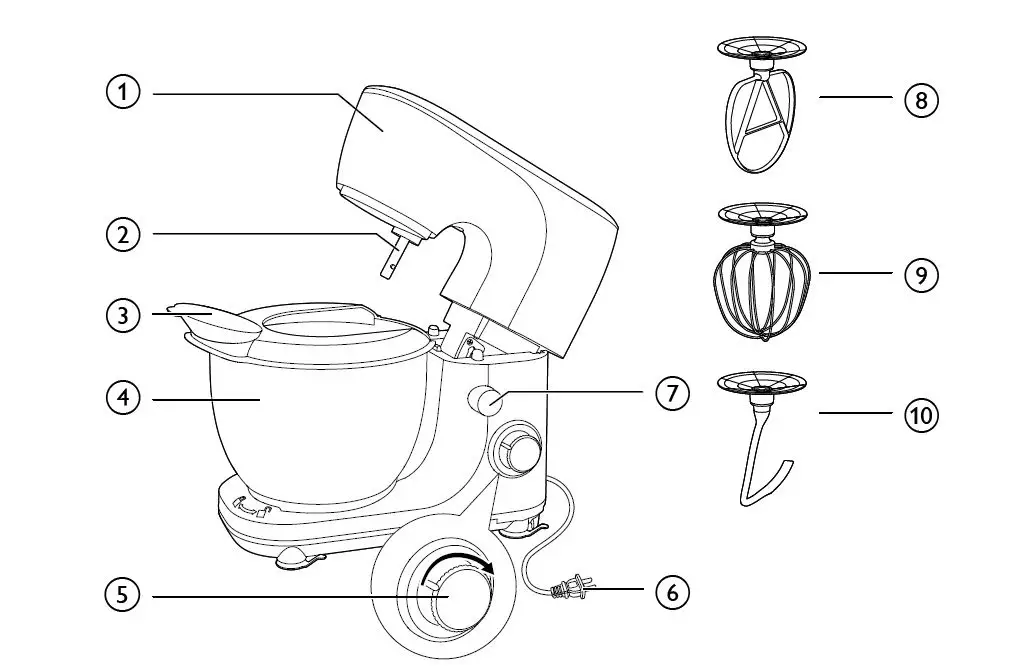 1
2
3
4
5
6
7
8
9
10