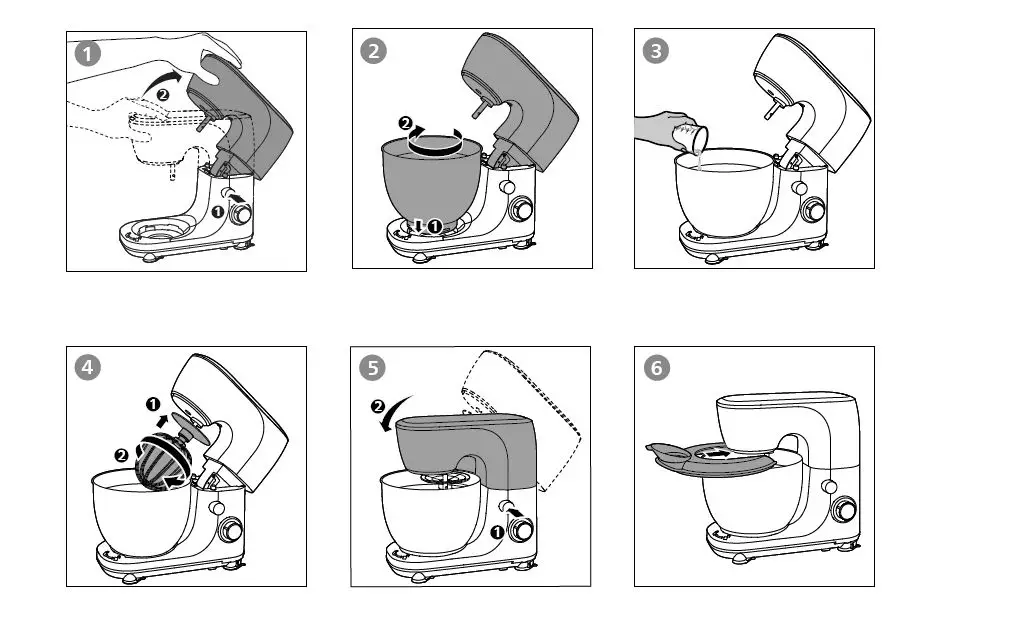 1
2
1

2
2
1

3

4
1
2

5
2
1

6