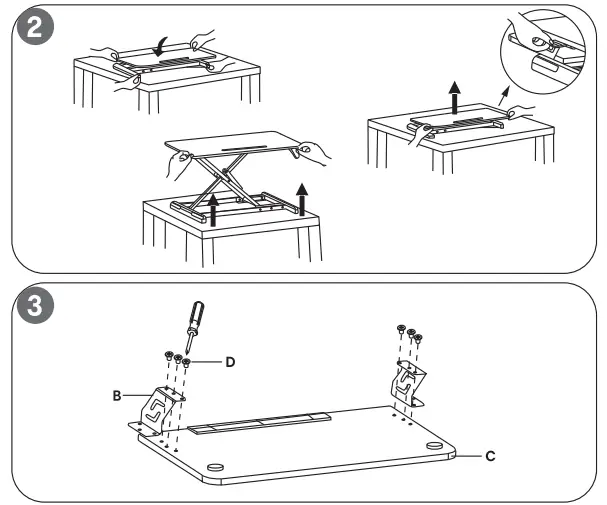 2

3

D

B

C