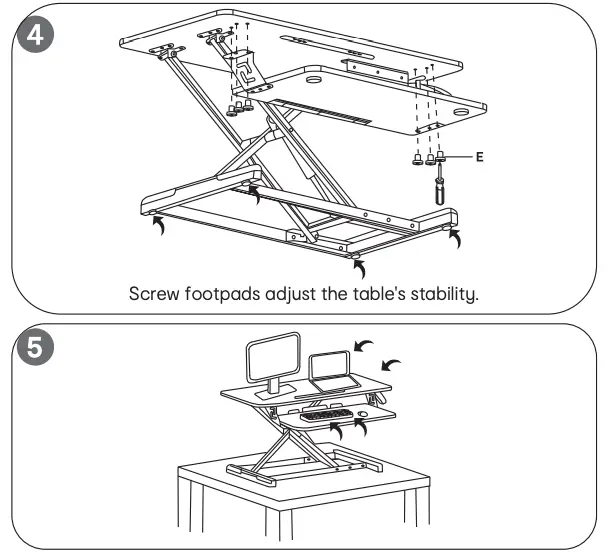 4

E

Screw footpads adjust the table's stability.

5