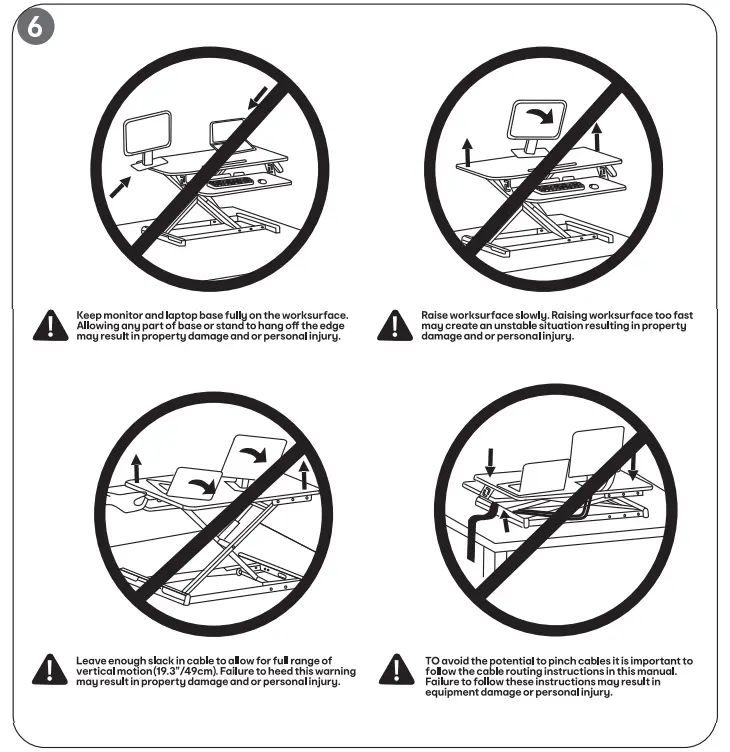 6

Keep monitor and laptop base fully on the worksurface. Allowing any part of base or stand to hang off the edge may result in property damage and or personal injury.

Raise worksurface slowly. Raising worksurface too fast may create an unstable situation resulting in property damage and or personal injury.

Leave enough slack in cable to allow for full range of vertical motion (19.3"/49cm). Failure to heed this warning may result in property damage and or personal injury.

TO avoid the potential to pinch cables it is important to follow the cable routing instructions in this manual. Failure to follow these instructions may result in equipment damage or personal injury.