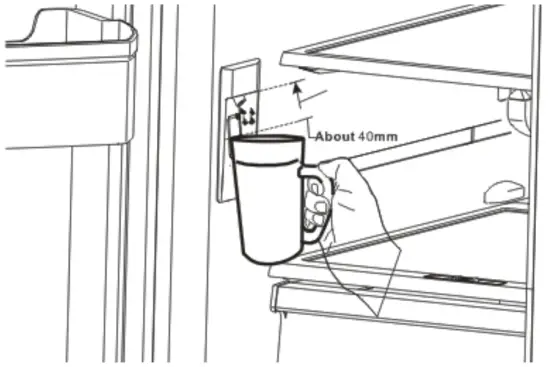 About 40mm