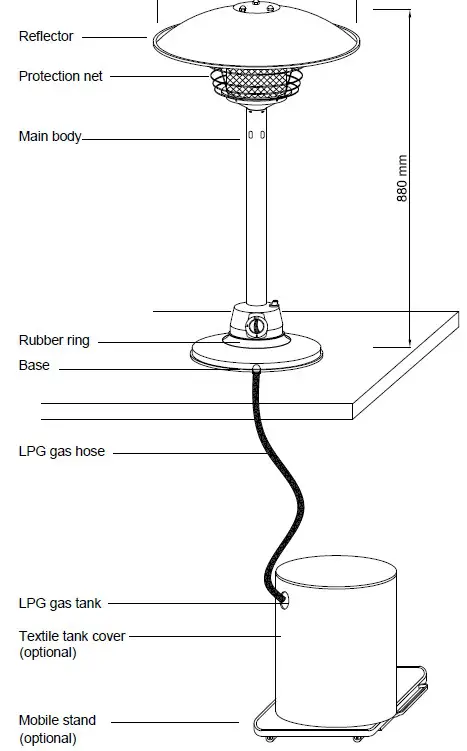 Reflector
Protection net
Main body
880 mm
Rubber ring
Base
LPG gas hose
LPG gas tank
Textile tank cover
(optional)
Mobile stand
(optional)