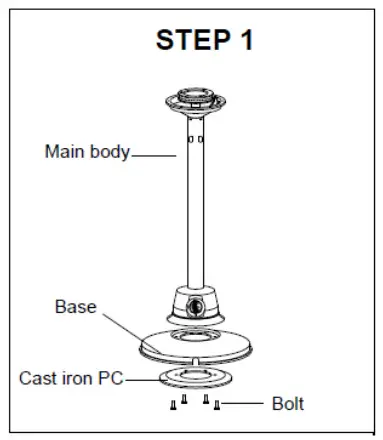 STEP 1

Main body

Base

Cast iron PC

Bolt