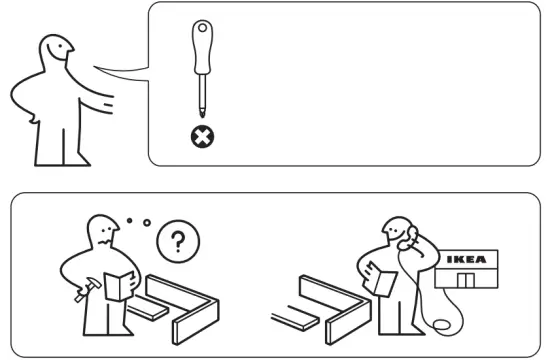 ?

IKEA