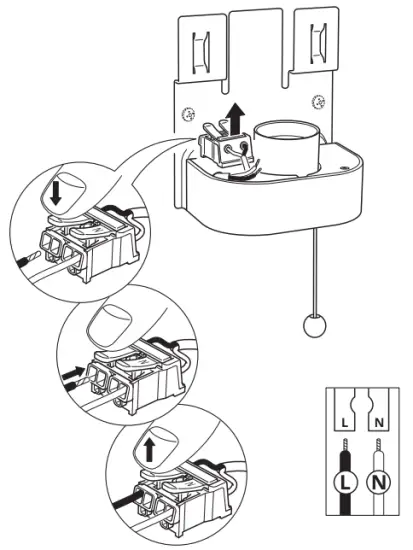 L
N
L
N