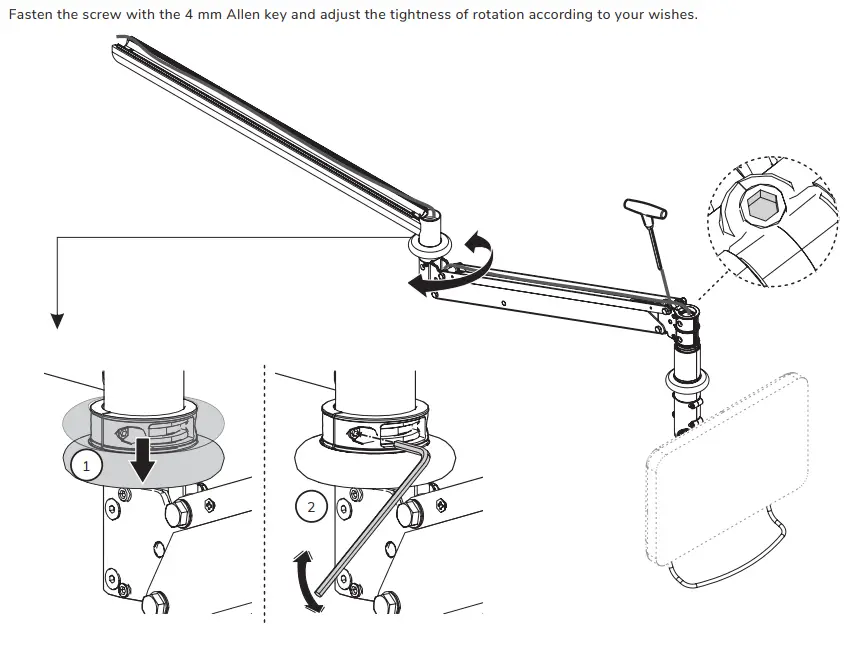 Fasten the screw with the 4 mm Allen key and adjust the tightness of rotation according to your wishes.

1

2