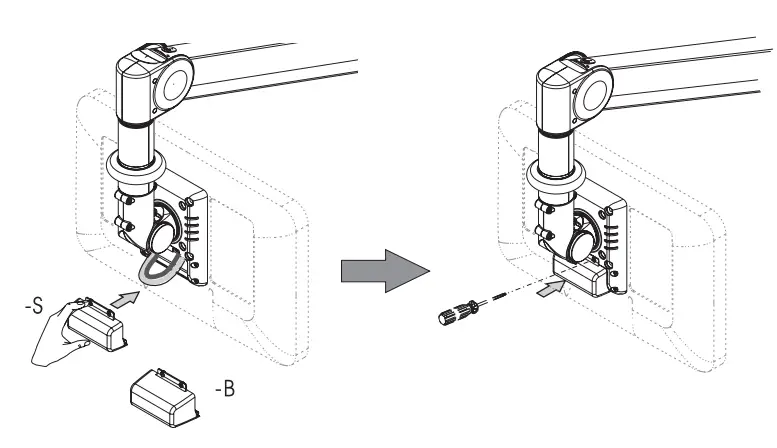 -S

-B