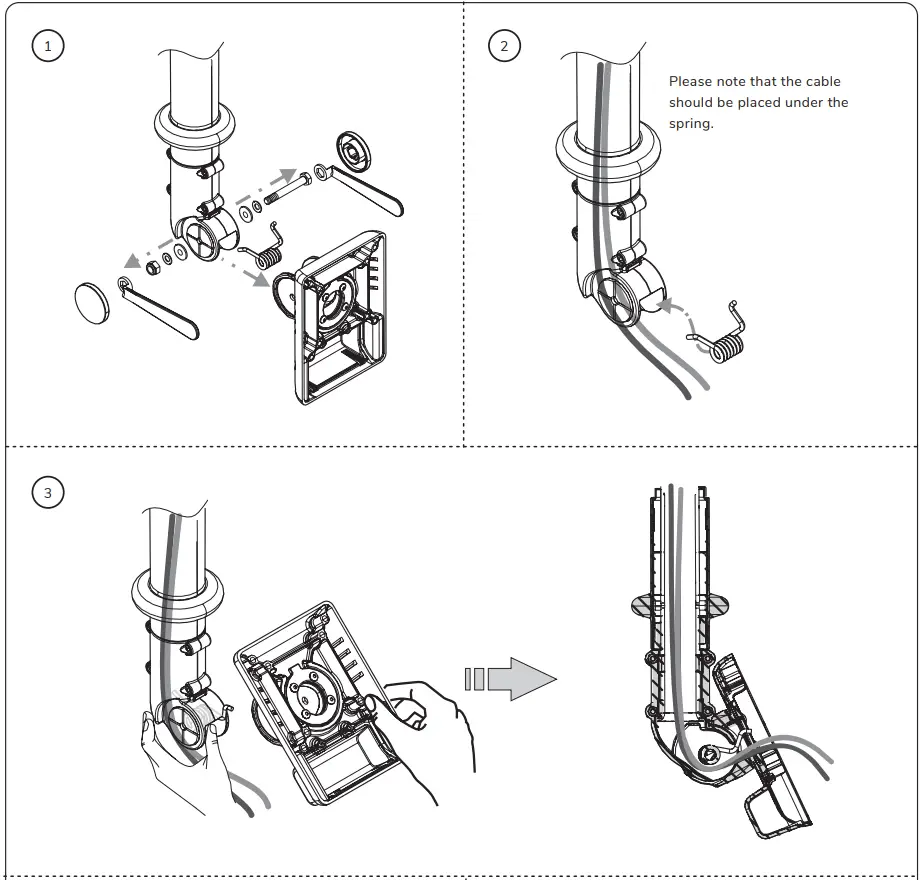 1

2

Please note that the cable should be placed under the spring.

3