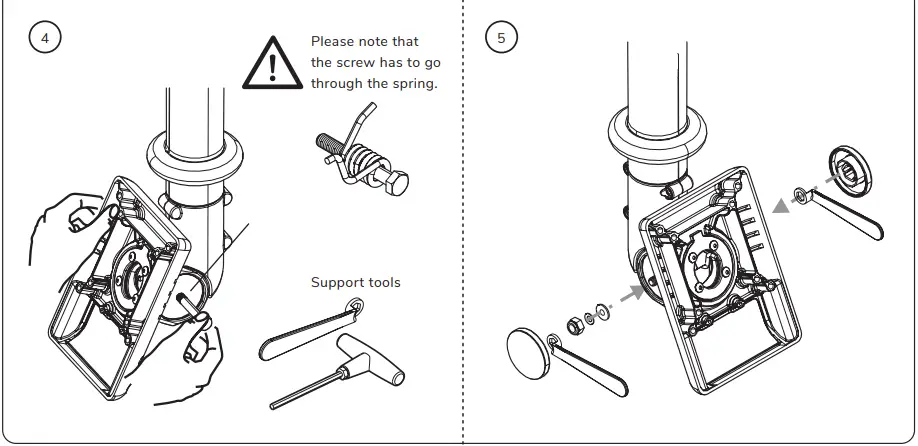 4

Please note that the screw has to go through the spring.

Support tools

5