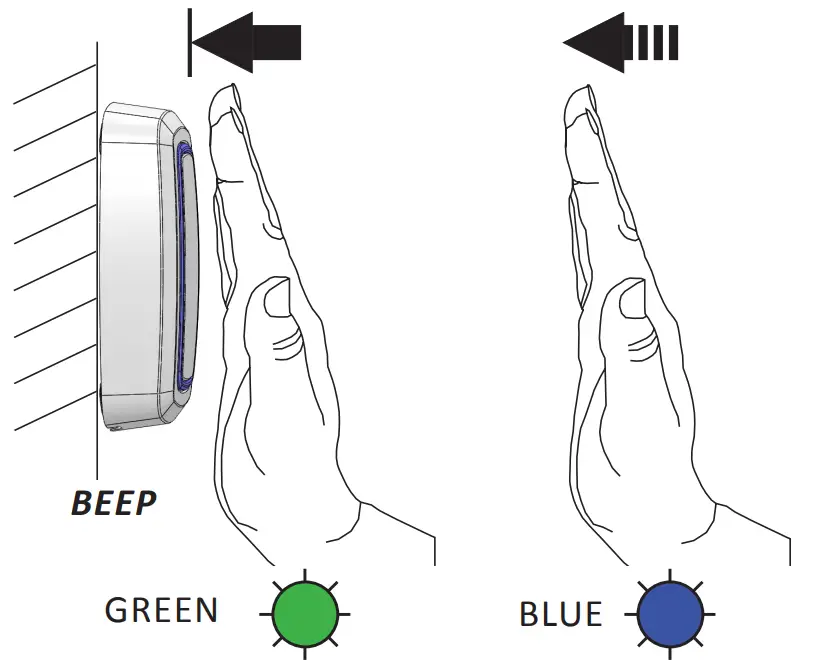 BEEP

GREEN

BLUE