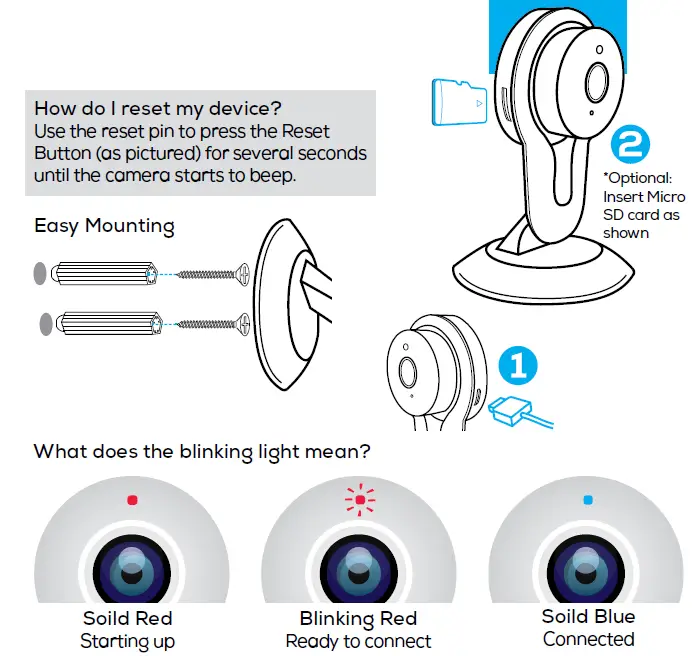 How do I reset my device?
Use the reset pin to press the Reset Button (as pictured) for several seconds until the camera starts to beep.

Easy Mounting

2

*Optional: Insert Micro SD card as shown

1

What does the blinking light mean?

Soild Red
Starting up

Blinking Red
Ready to connect

Soild Blue
Connected