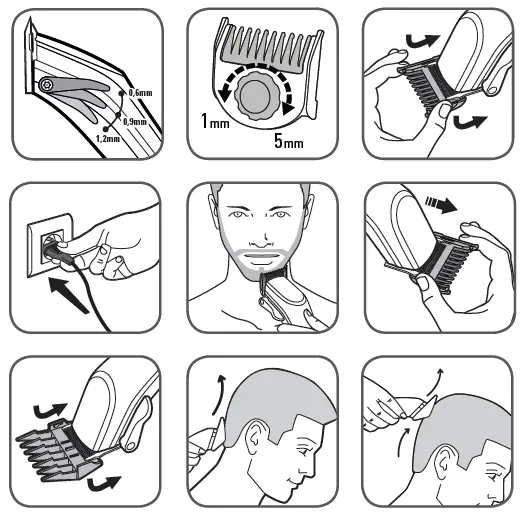 0,6mm
0,9mm
1,2mm

1mm
5mm