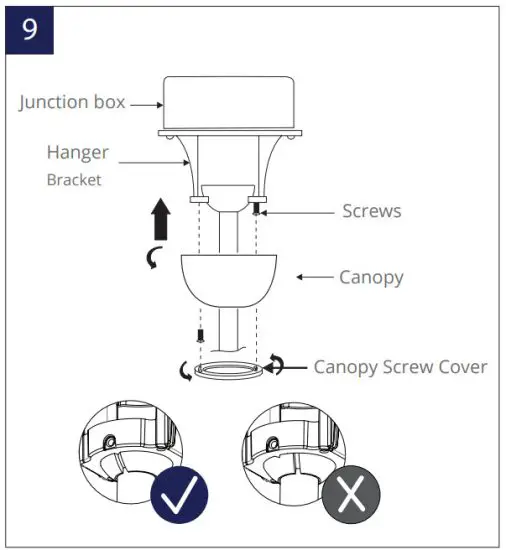 9

Junction box

Hanger
Bracket

Screws

Canopy

Canopy Screw Cover