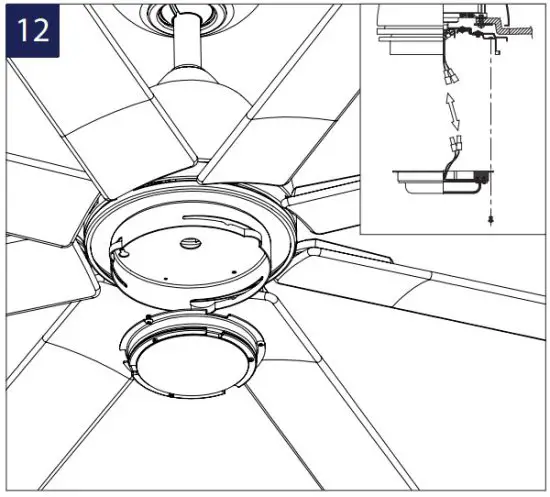 12