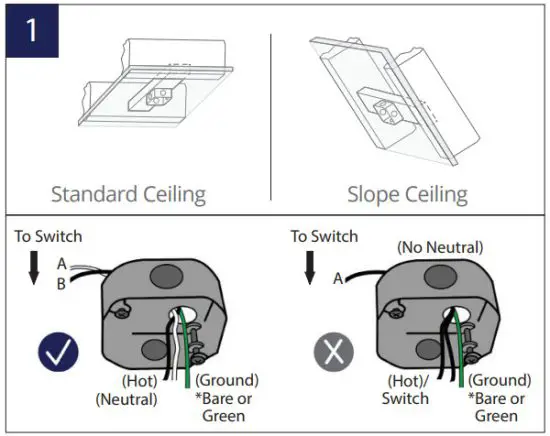 1

Standard Ceiling

Slope Ceiling

To Switch

A

B

(Hot)
(Neutral)

(Ground)
*Bare or Green

To Switch

(No Neutral)

A

(Hot)/
Switch

(Ground)
*Bare or Green