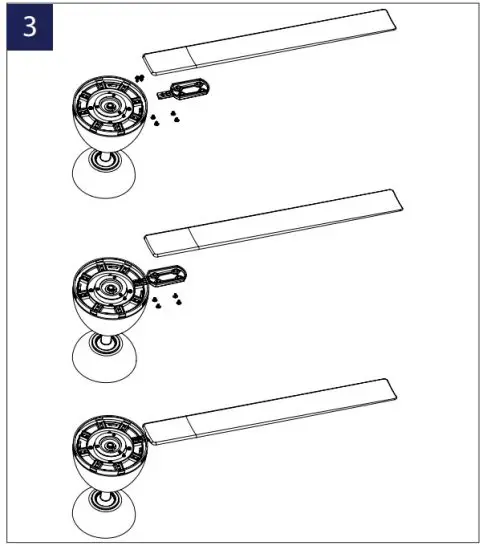 3