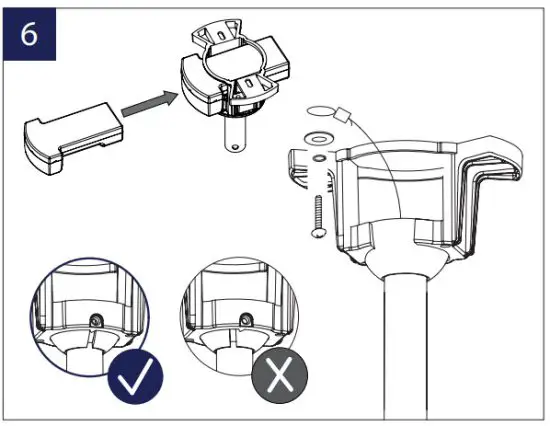 6