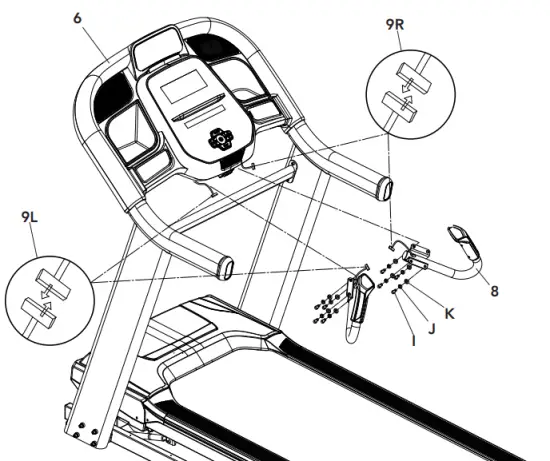 6
9R
9L
8
K
J
I