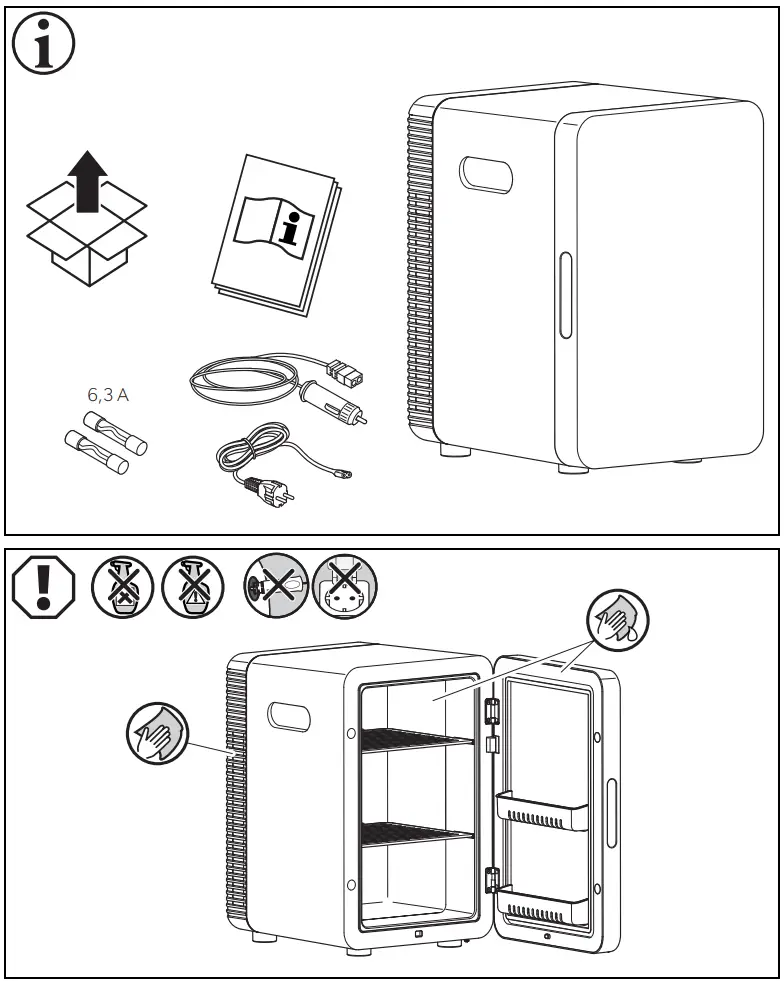 6,3 A