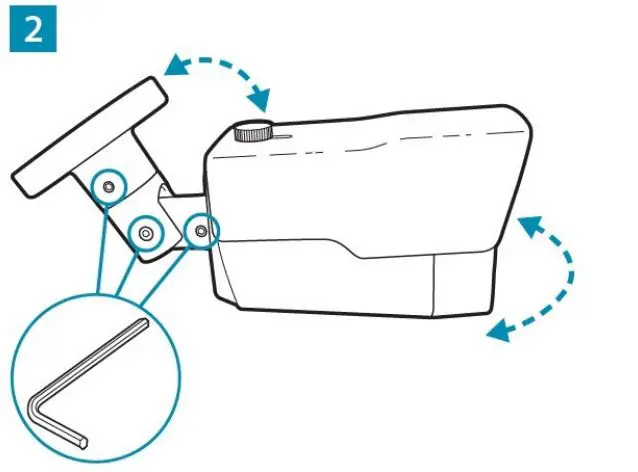 2