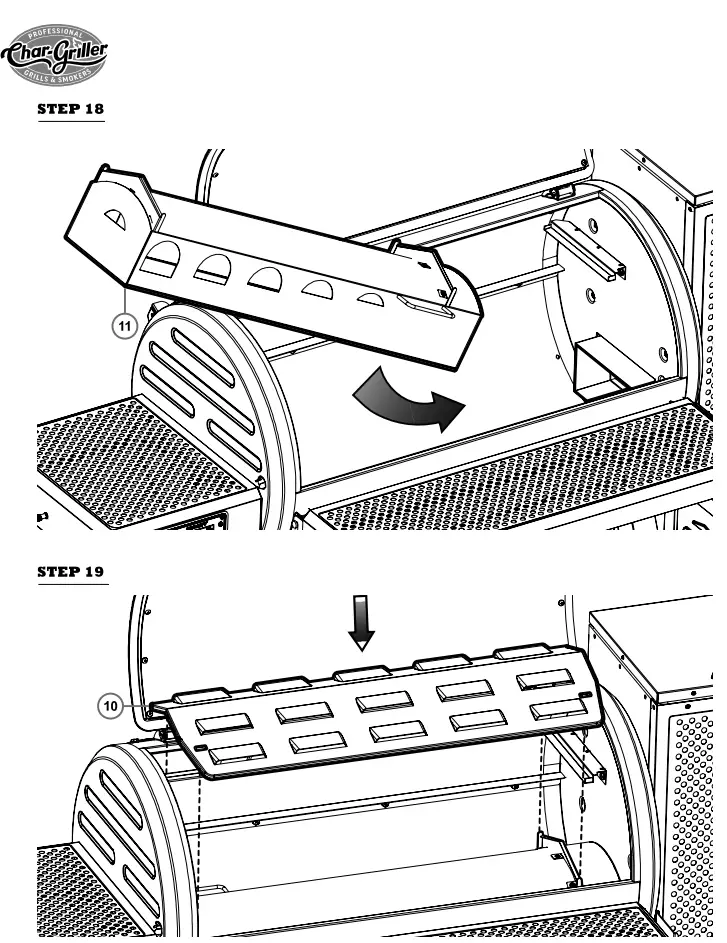 PROFESSIONAL
Char-Griller
GRILLS & SMOKERS

STEP 18

11

STEP 19

10