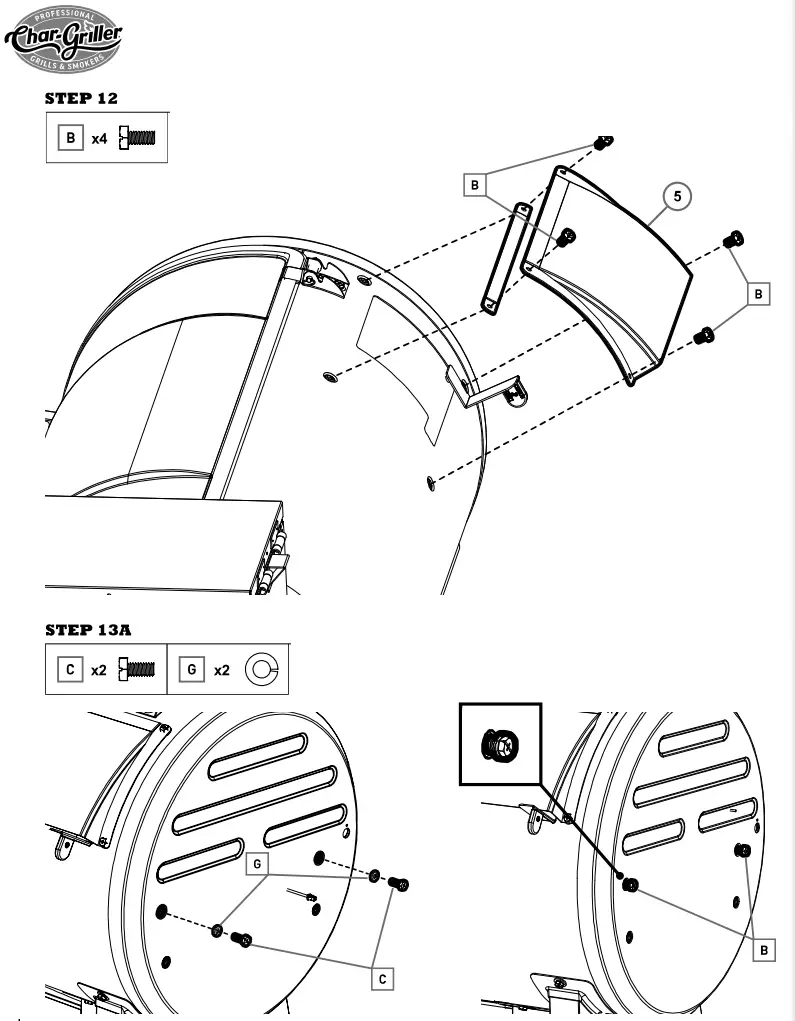 PROFESSIONAL
Char-Griller
GRILLS & SMOKERS

STEP 12

B x4

B

5

B

STEP 13A

C x2 G x2

G

C

B