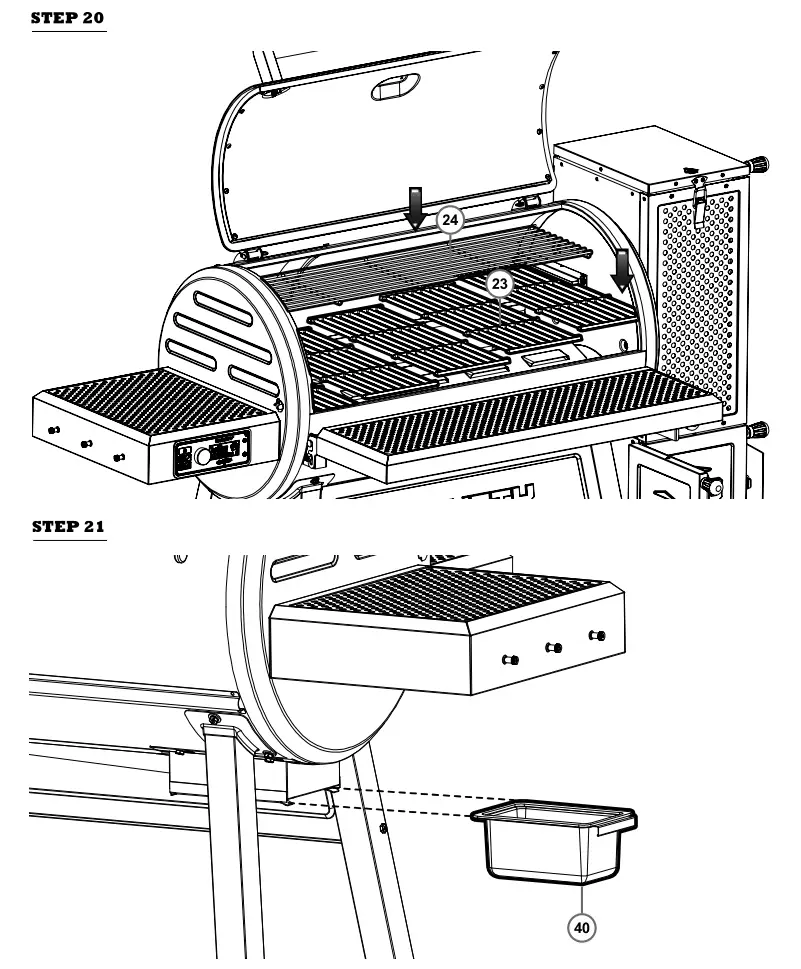 STEP 20

24

23

STEP 21

40