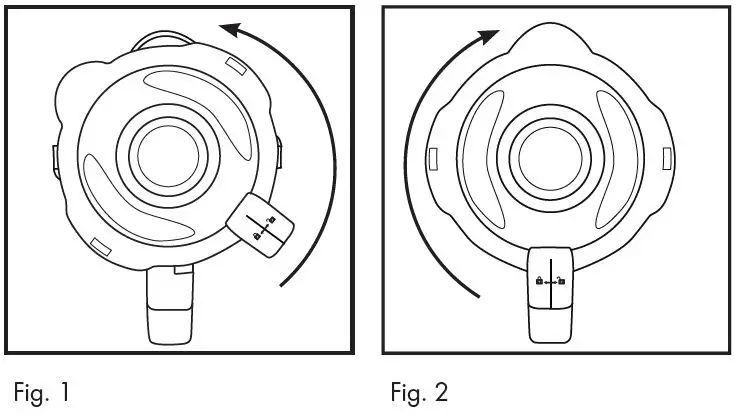 Fig. 1

Fig. 2