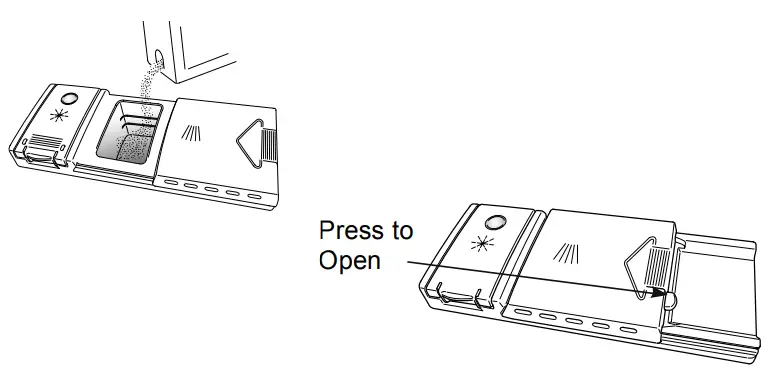 Press to Open