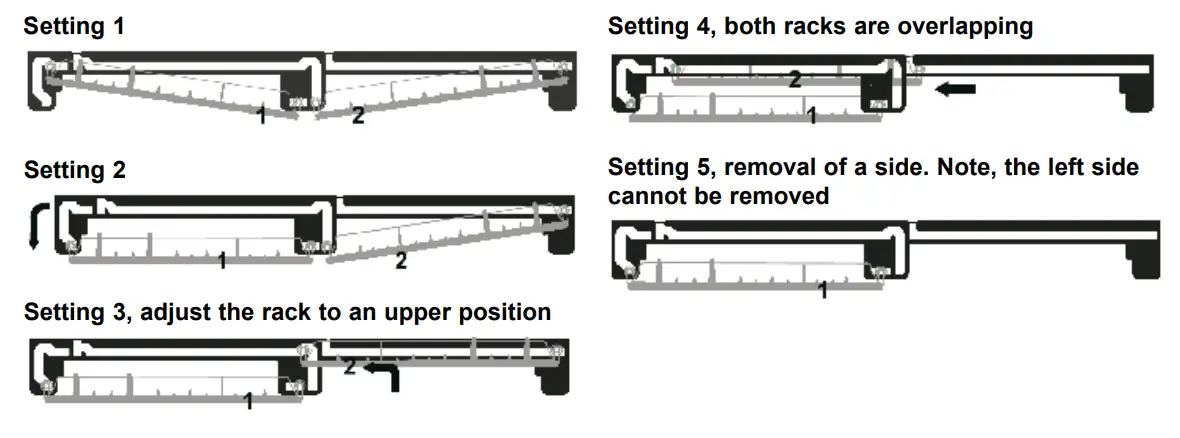 Setting 1

1 2

Setting 2

1 2

Setting 3, adjust the rack to an upper position

2 1

Setting 4, both racks are overlapping

2 1

Setting 5, removal of a side. Note, the left side cannot be removed

1