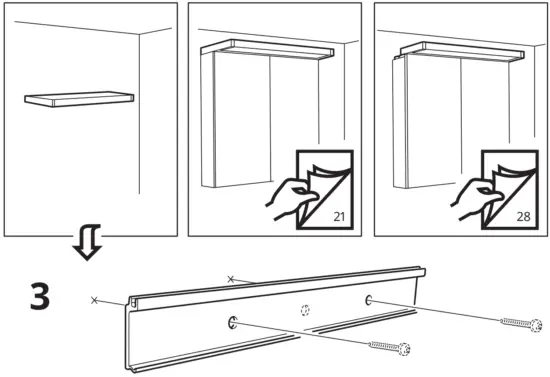 21

28

3