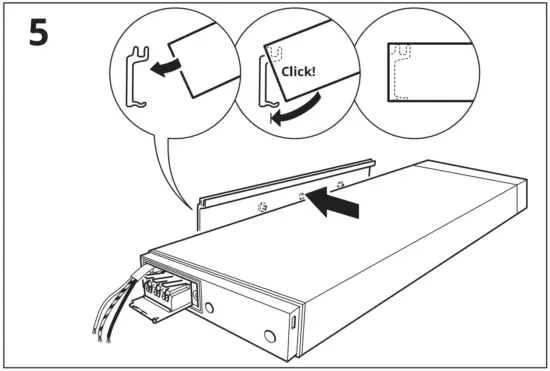 5

Click!