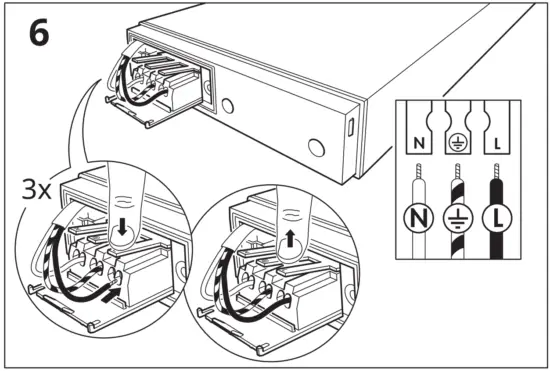 6

3x

N

L

N

L