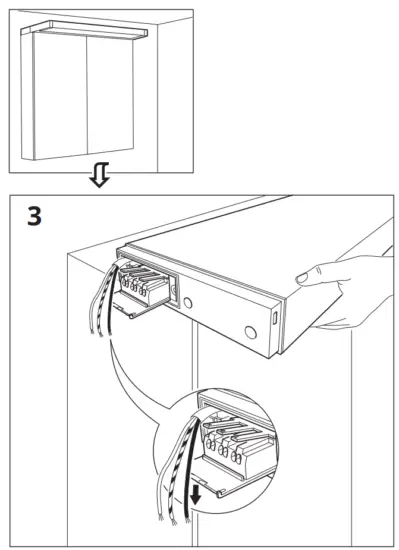 3