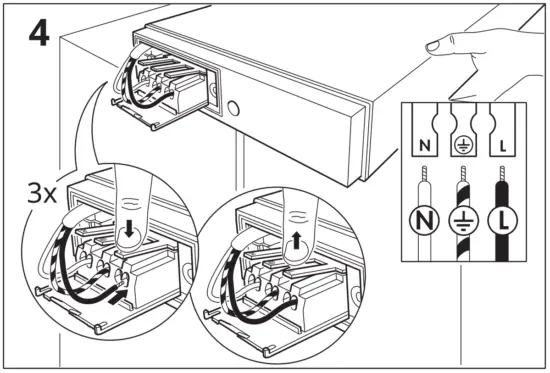 4

3x

N

L

N

L