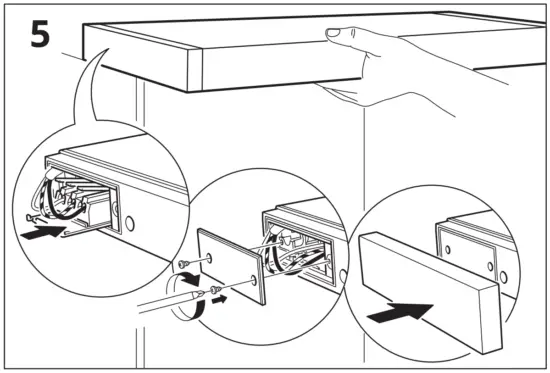 5