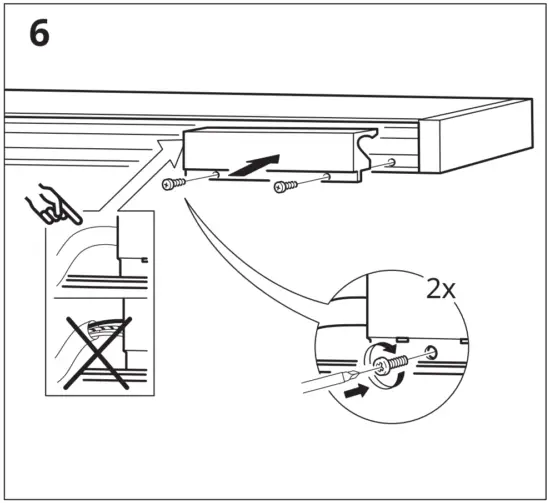 6

2x